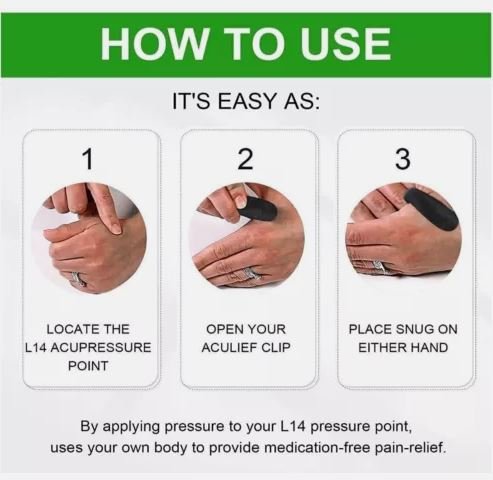 HOW TO USE

IT'S EASY AS:

1

LOCATE THE L14 ACUPRESSURE POINT

2

OPEN YOUR ACULIEF CLIP

3

PLACE SNUG ON EITHER HAND

By applying pressure to your L14 pressure point, uses your own body to provide medication-free pain-relief.